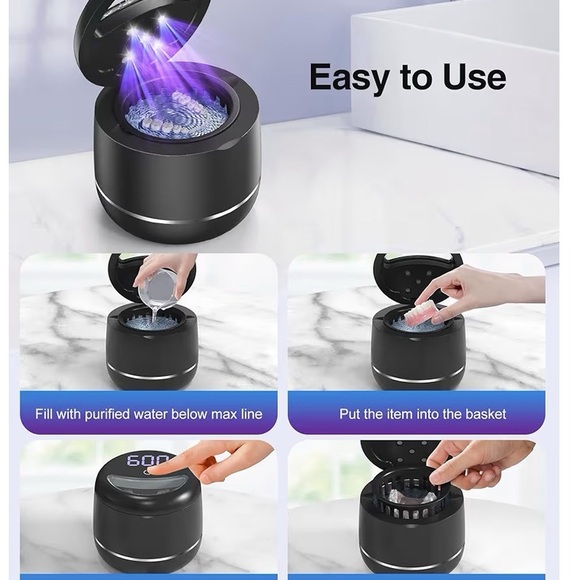 Easy to Use

Fill with purified water below max line

Put the item into the basket

600